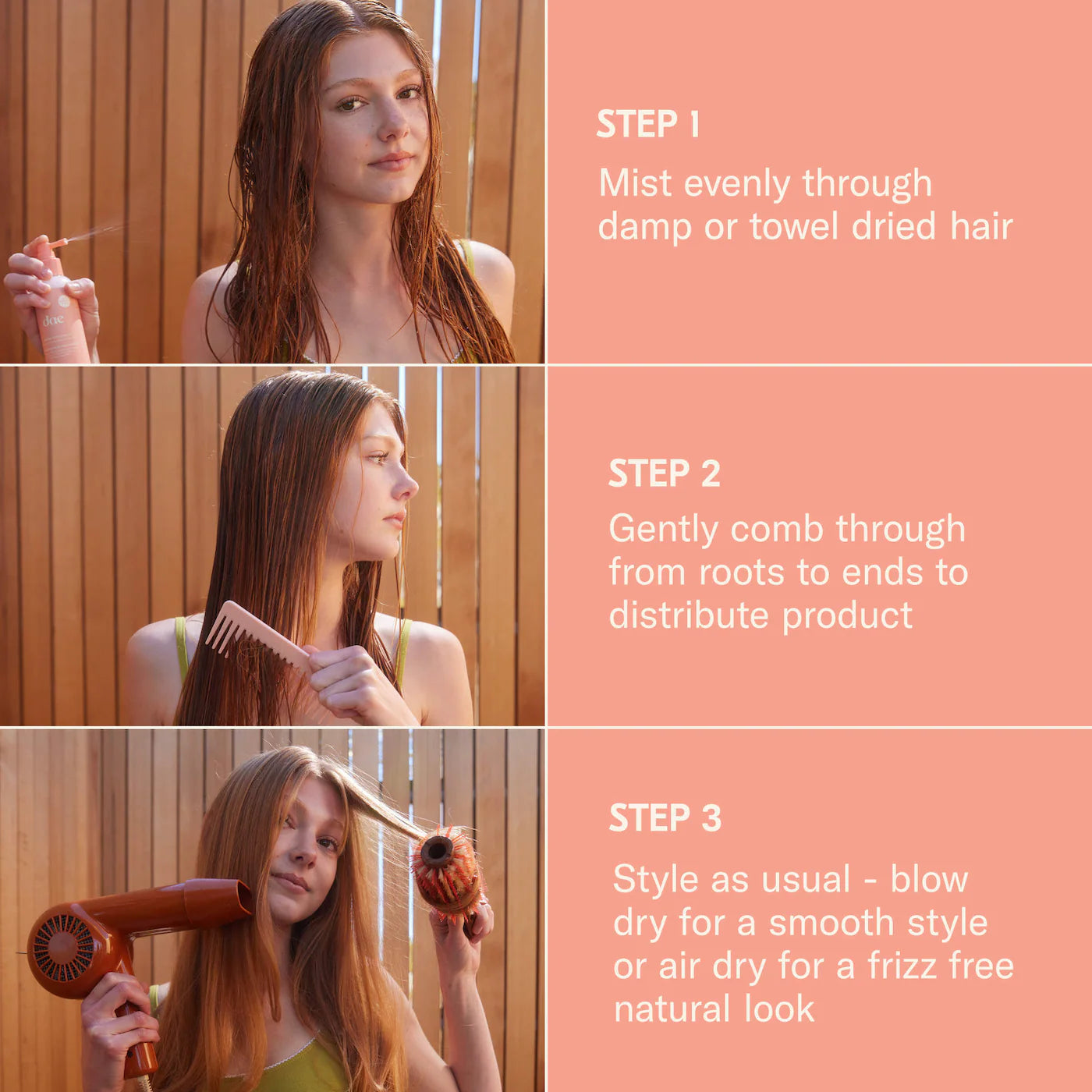 dae

STEP 1

Mist evenly through damp or towel dried hair

STEP 2

Gently comb through from roots to ends to distribute product

STEP 3

Style as usual - blow dry for a smooth style or air dry for a frizz free natural look