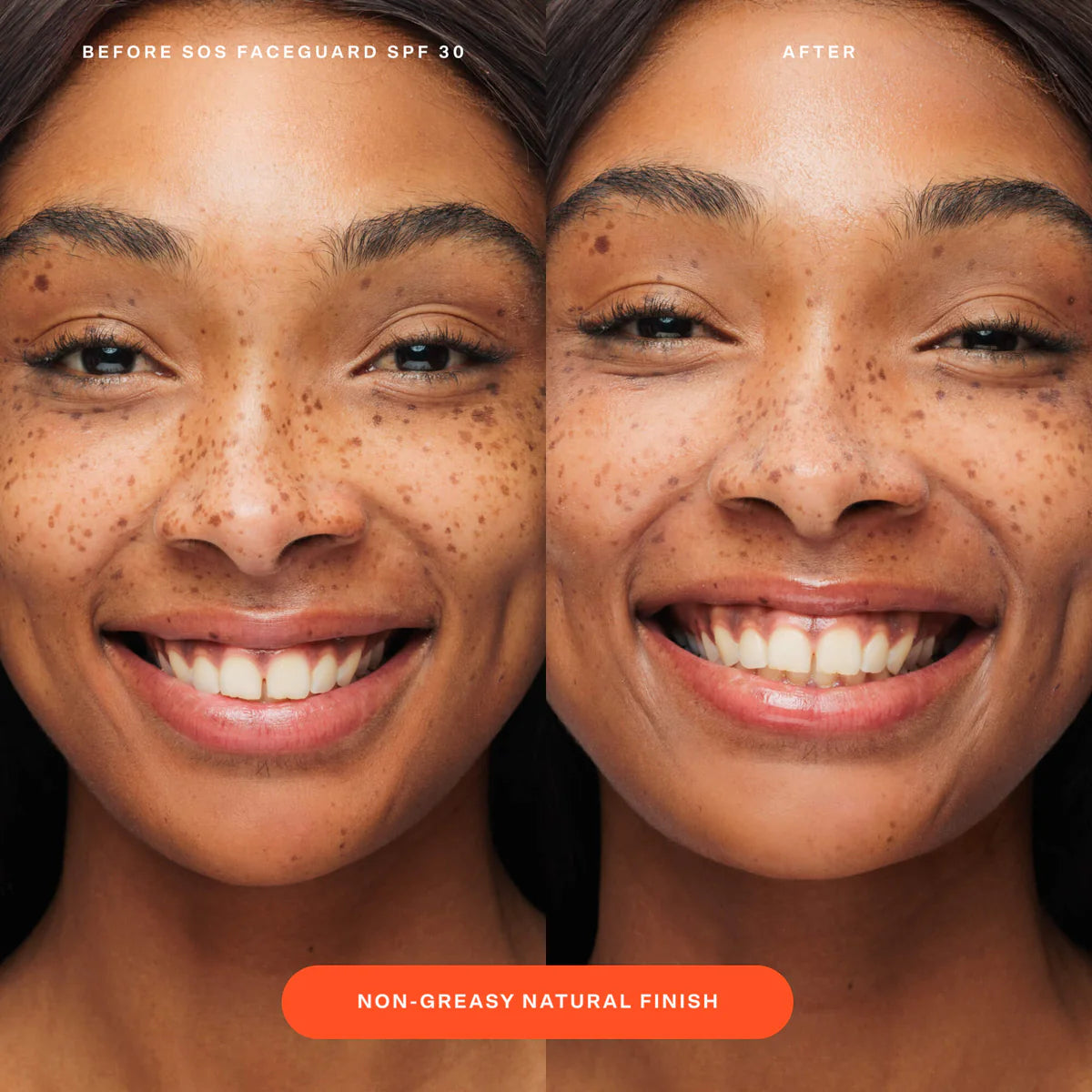 BEFORE SOS FACEGUARD SPF 30

AFTER

NON-GREASY NATURAL FINISH