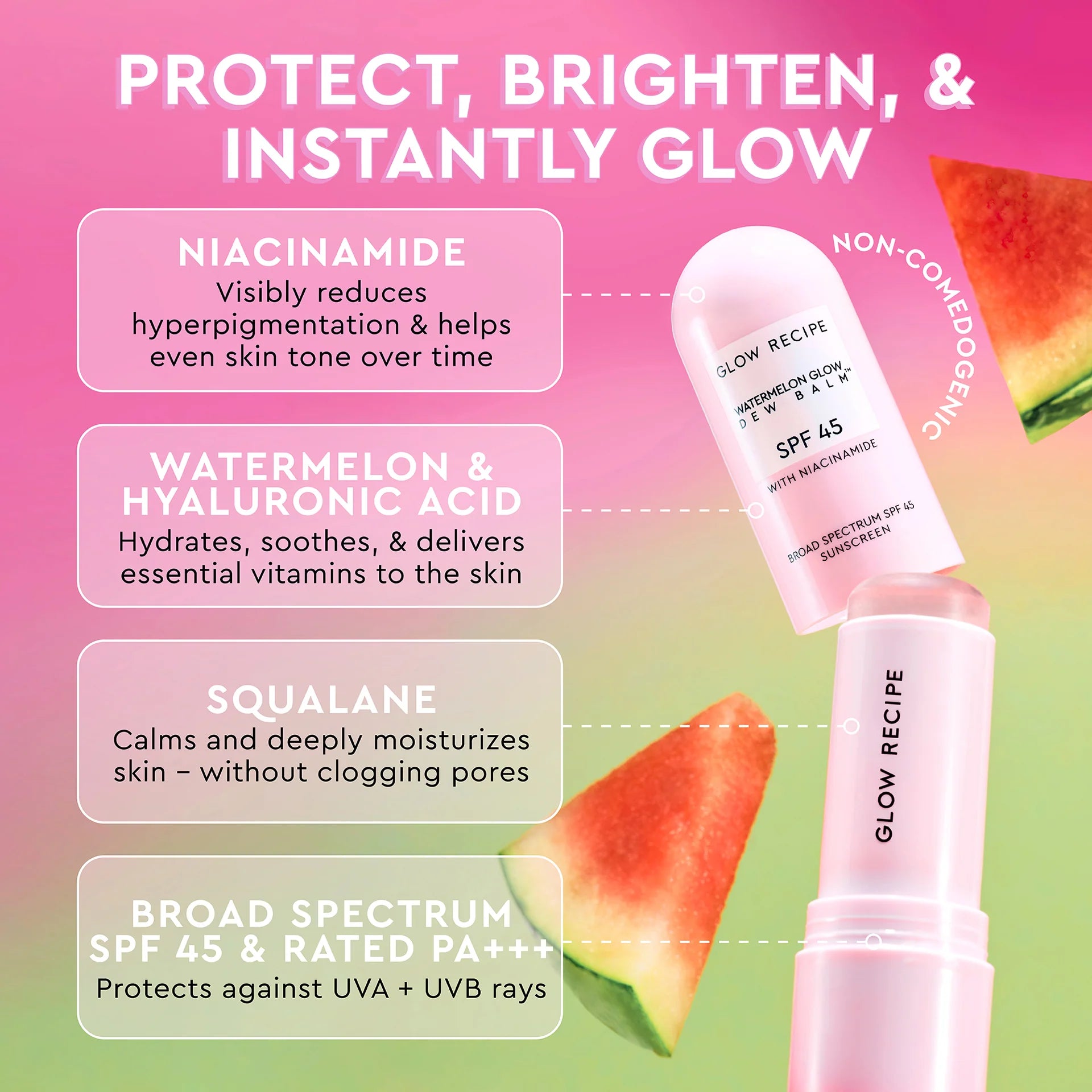 PROTECT, BRIGHTEN, & INSTANTLY GLOW

NIACINAMIDE
Visibly reduces hyperpigmentation & helps even skin tone over time

WATERMELON & HYALURONIC ACID
Hydrates, soothes, & delivers essential vitamins to the skin

SQUALANE
Calms and deeply moisturizes skin – without clogging pores

BROAD SPECTRUM SPF 45 & RATED PA+++
Protects against UVA + UVB rays

NON-COMEDOGENIC

GLOW RECIPE
WATERMELON GLOW DEW BALM™
SPF 45
WITH NIACINAMIDE
BROAD SPECTRUM SPF 45 SUNSCREEN

GLOW RECIPE